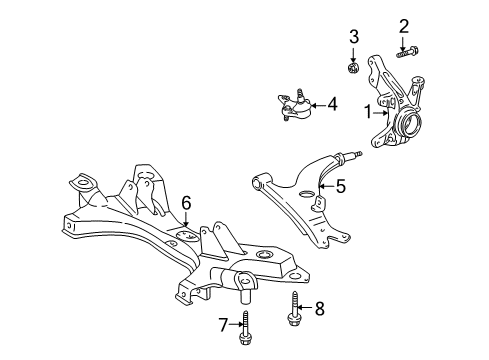 3
2
4
1
5
6
8
7