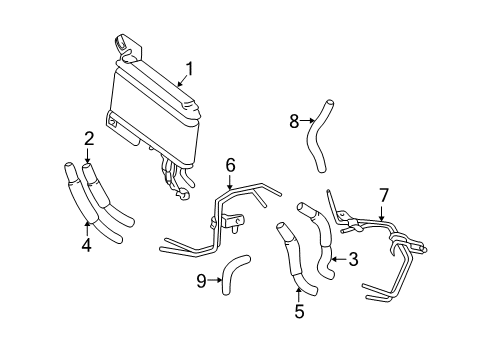 1
8
2
6
7
4
3
9
5