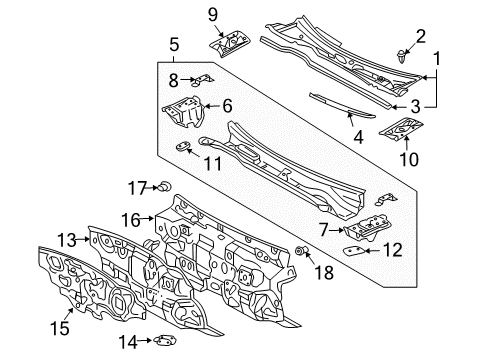 9
2
1
5
8
6
3
4
10
11
17
16
7
12
13
18
15
14