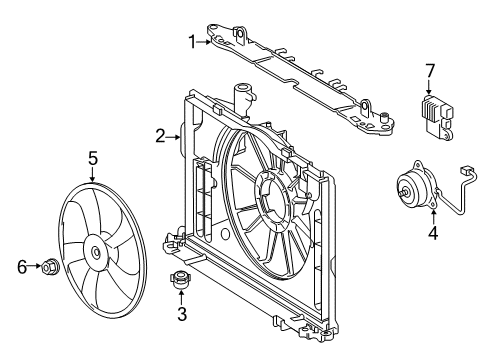 1
7
2
5
4
6
3