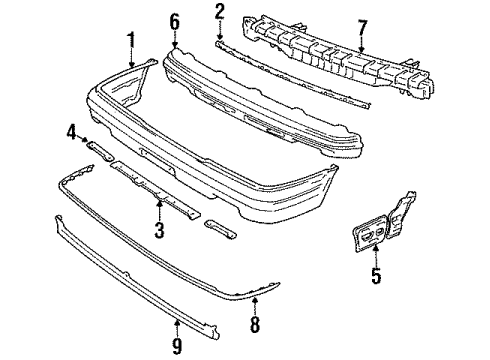 1
6
2
7
4
3
5
8
9