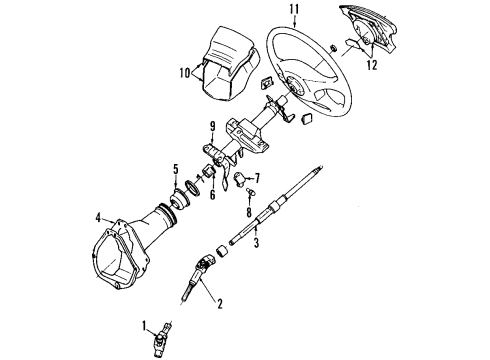 11
12
10
9
5
7
6
8
4
3
2
1