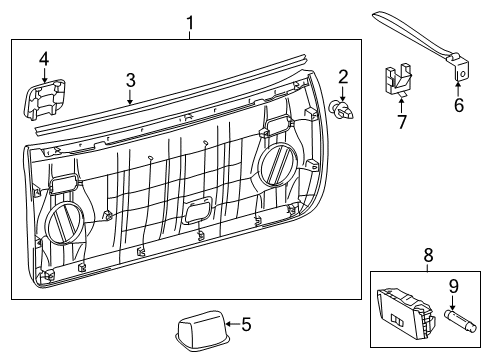 1
4
3
2
7
6
8
9
5