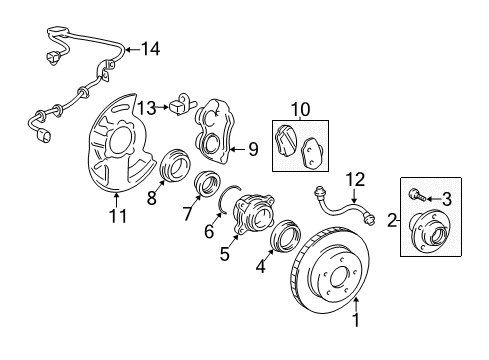 14
13
10
9
12
3
2
11
8
7
6
5
4
1