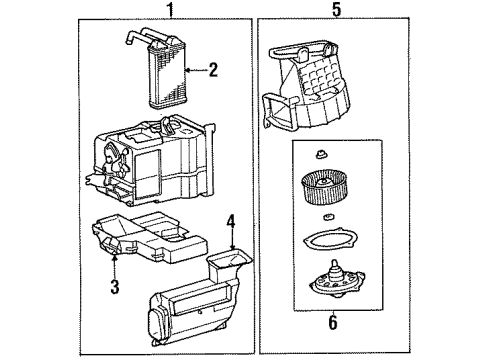 1
2
3
4
5
6