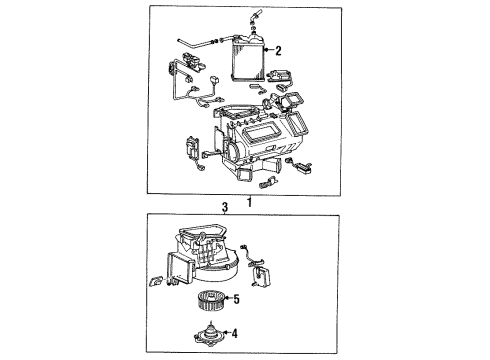 2
1
3
5
4