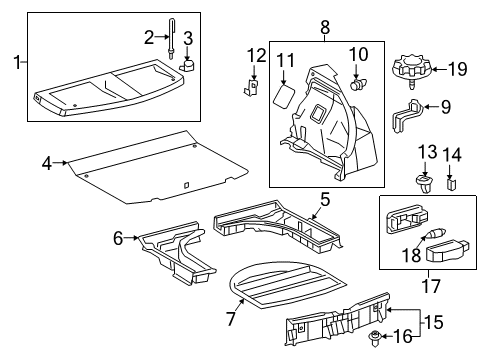 1
2
3
8
12
11
10
19
9
4
13
14
5
6
18
17
7
15
16