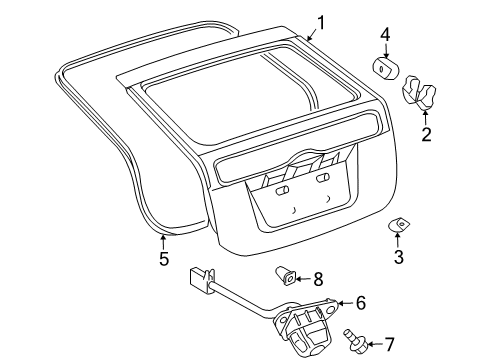 1
4
2
3
5
8
6
7