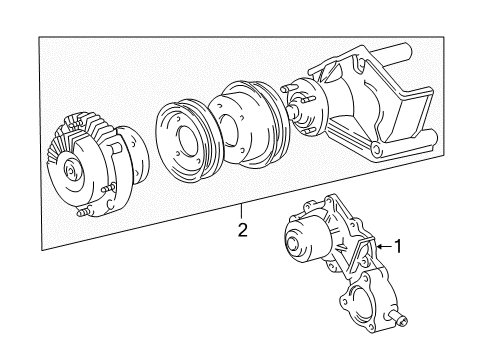 2
1