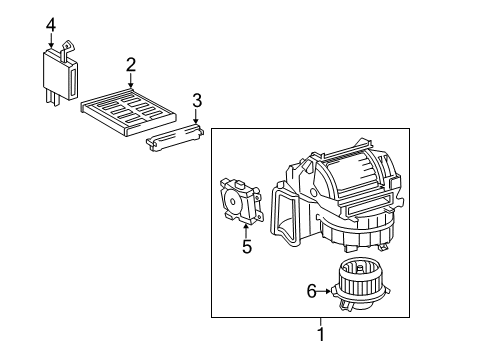 4
2
3
5
6
1