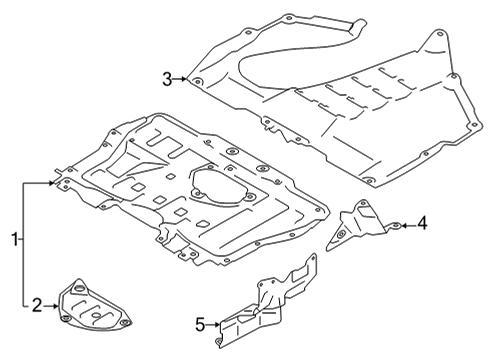 3
1
4
2
5