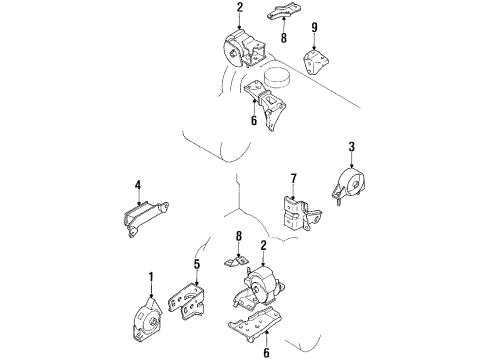 2
8
9
6
3
4
7
8
2
5
1
6