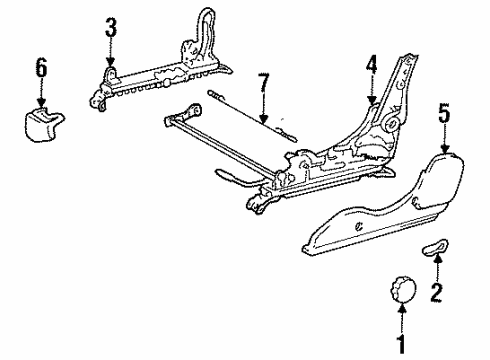 3
6
7
4
5
2
1