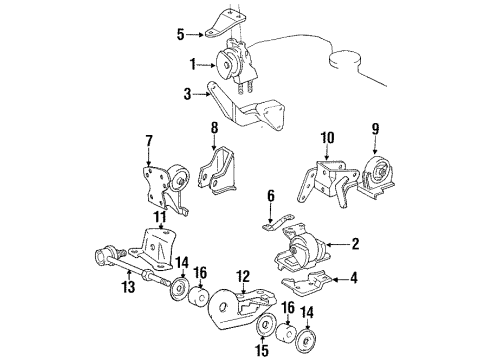 5
1
3
8
7
10
9
6
11
2
14
16
12
4
13
16
14
15