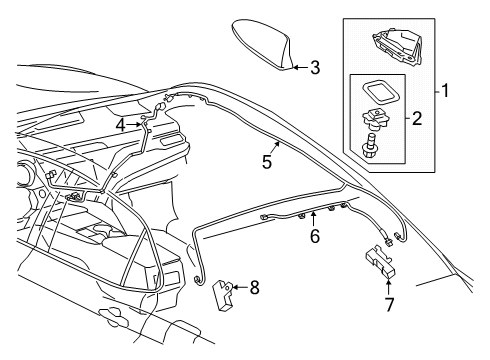 3
1
2
4
5
6
8
7