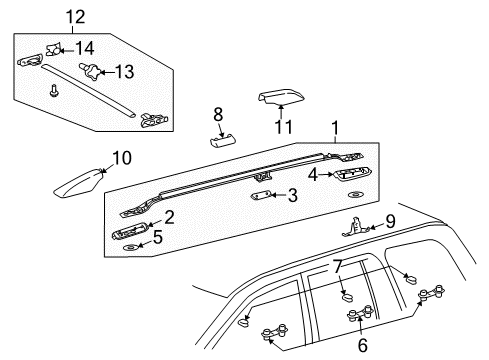 12
14
13
8
11
1
10
4
3
2
5
9
7
6