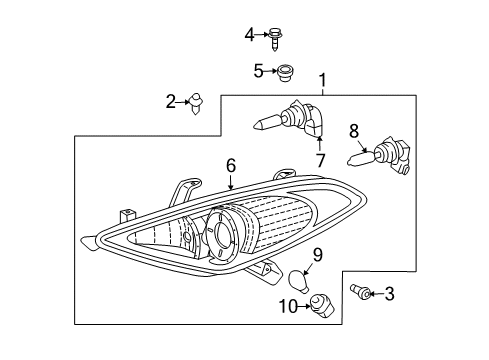 4
5
1
2
8
7
6
9
3
10