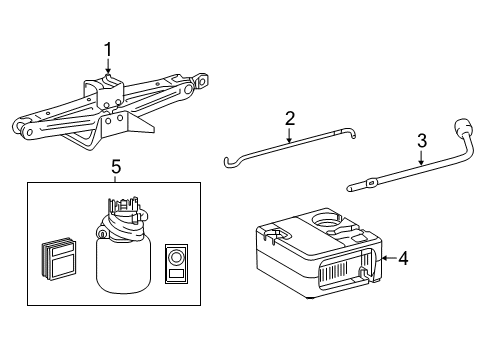 1
2
3
5
4