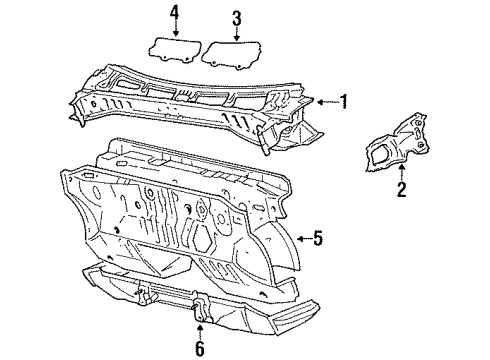 4
3
1
2
5
6