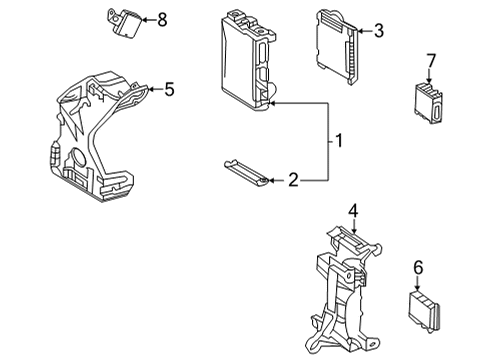 8
3
7
5
1
2
4
6