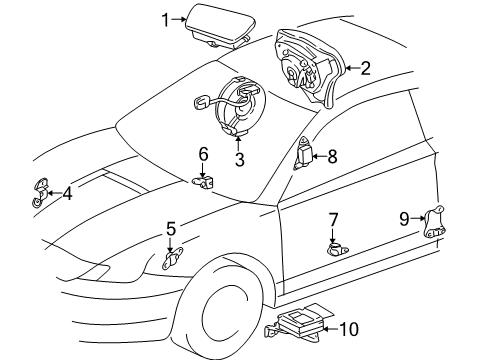 1
2
3
6
8
4
5
7
9
10