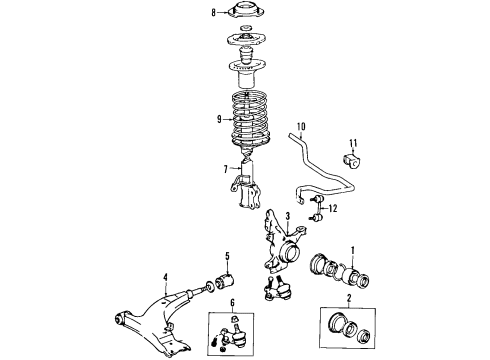 8
9
10
11
7
12
3
1
5
4
6
2