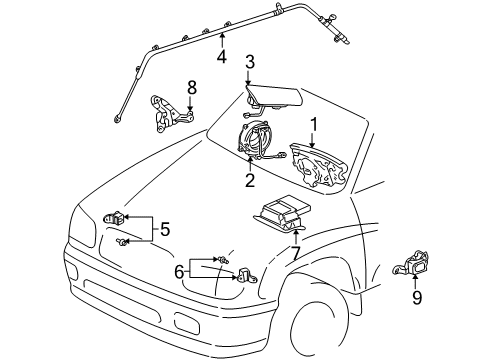 4
3
8
1
2
5
7
6
9