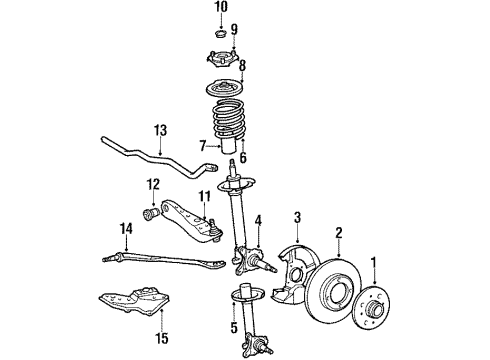 10
9
8
13
7
6
12
11
4
3
2
14
1
5
15