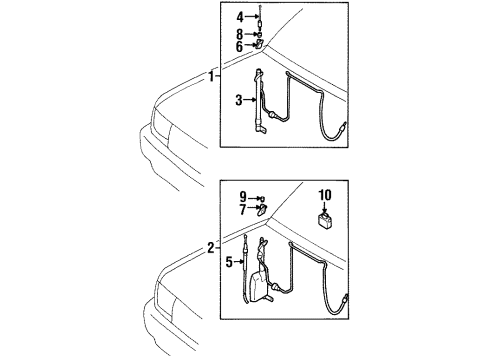 4
8
6
1
3
9
7
10
2
5