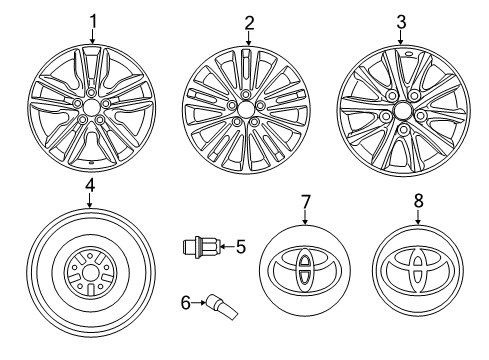 1
2
3
4
5
6
7
8