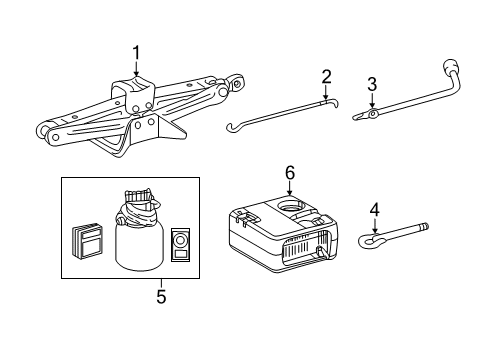 1
2
3
6
4
5