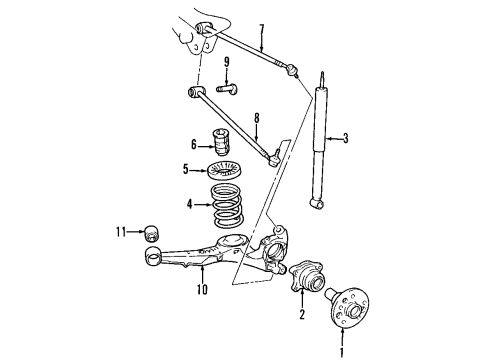 7
9
8
3
6
5
4
11
10
2
1