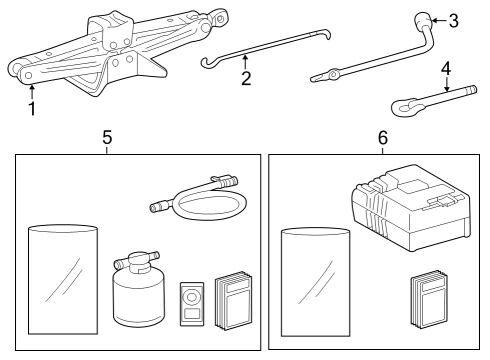 1
2
3
4
5
6