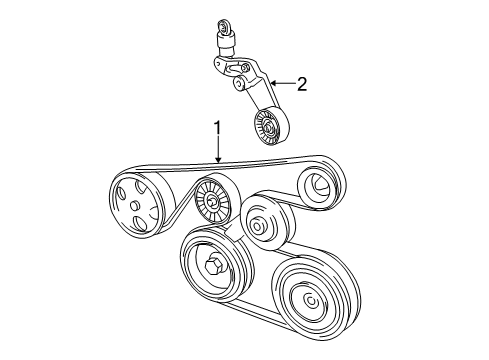 2
1