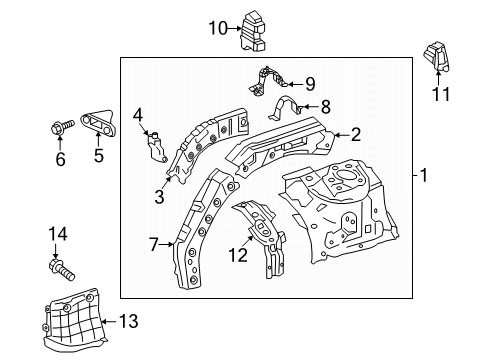 10
11
9
8
4
2
6
5
1
3
14
7
12
13