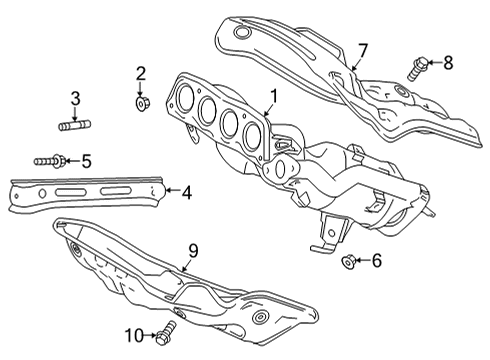 7
8
2
1
3
5
4
9
6
10