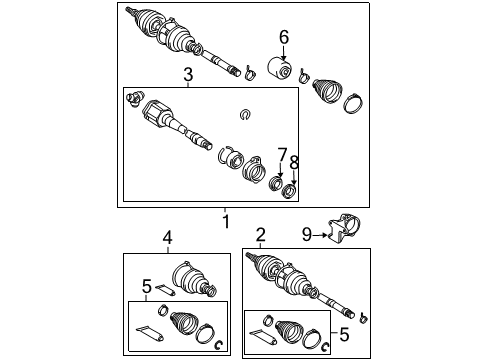 6
3
7
8
1
9
4
2
5
5