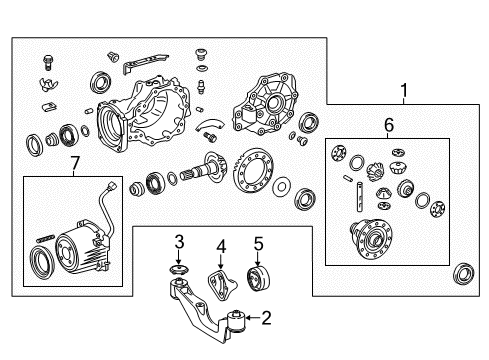 1
6
7
3
4
5
2