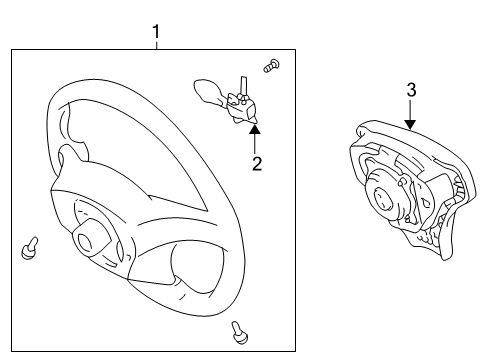 1
2
3