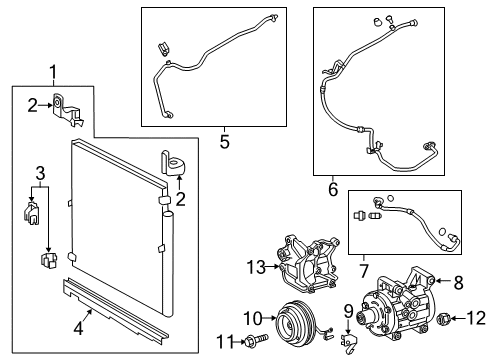 1
2
3
2
4
5
6
7
13
8
10
9
12
11