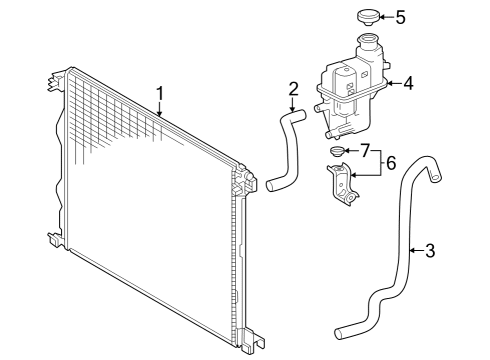 5
4
1
2
7
6
3