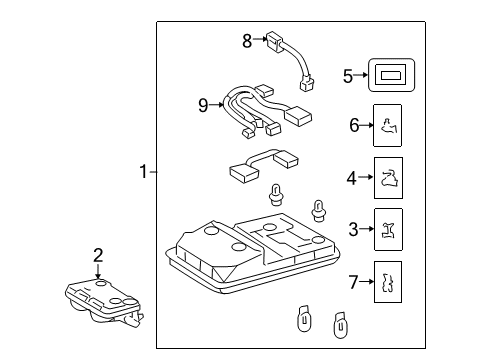 8
5
9
6
1
4
3
2
7