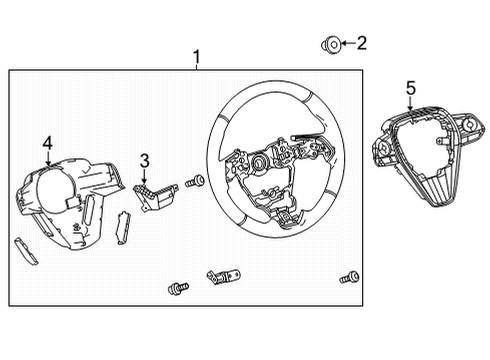 1
2
5
4
3