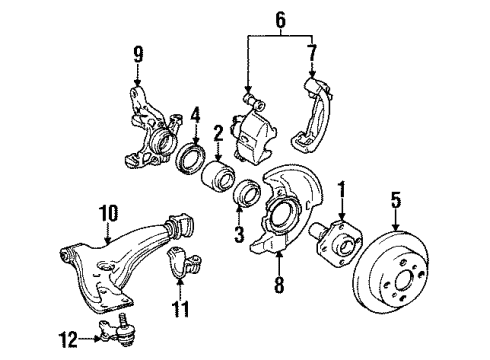 6
9
7
4
2
1
5
10
3
8
11
12