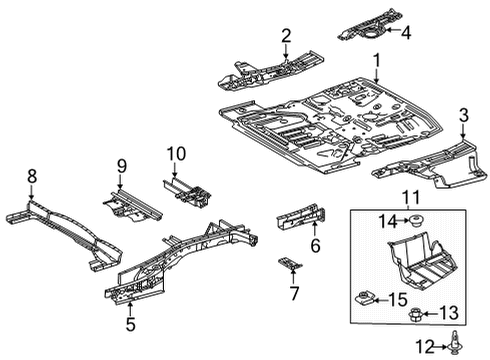 2
4
1
3
10
9
8
11
14
6
7
15
13
5
12