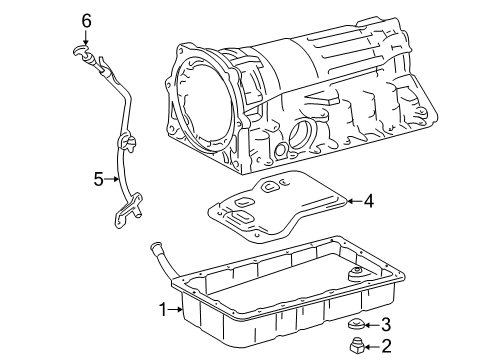 6
5
4
1
3
2