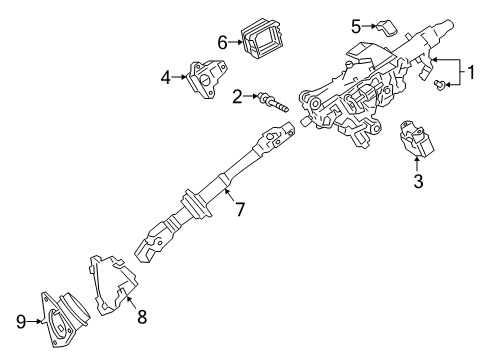 5
6
1
4
2
3
7
8
9