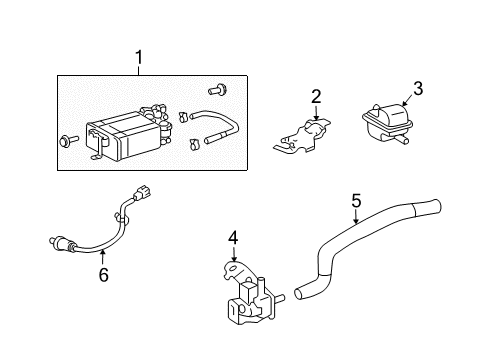 1
2
3
5
4
6