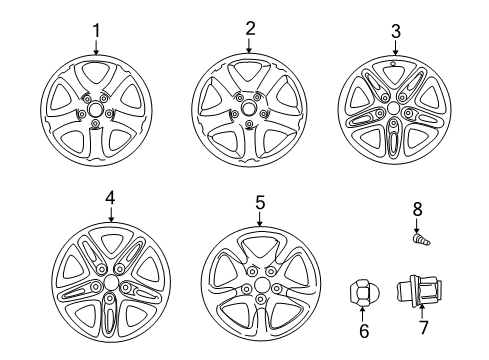 1
2
3
4
5
8
6
7