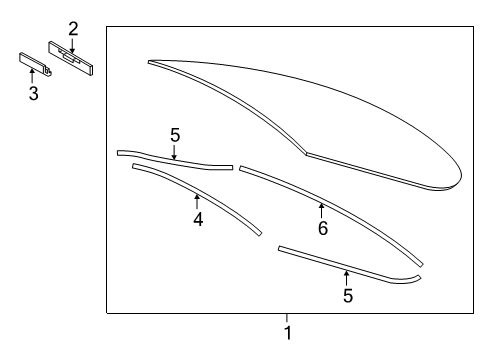 2
3
5
4
6
5
1